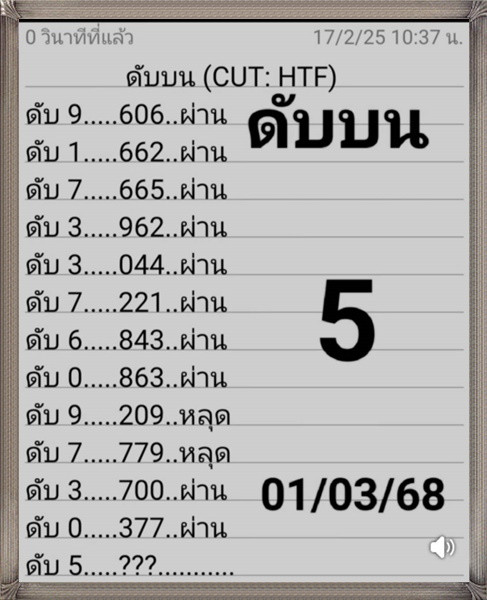 0 วินาทีที่แล้ว 17/2/25 10:37 น.

ดับบน (CUT: HTF)

ดับ 9.....606..ผ่าน
ดับ 1.....662..ผ่าน
ดับ 7.....665..ผ่าน
ดับ 3.....962..ผ่าน
ดับ 3.....044..ผ่าน
ดับ 7.....221..ผ่าน
ดับ 6.....843..ผ่าน
ดับ 0.....863..ผ่าน
ดับ 9.....209..หลุด
ดับ 7.....779..หลุด
ดับ 3.....700..ผ่าน
ดับ 0.....377..ผ่าน
ดับ 5.....???..........

ดับบน

5

01/03/68